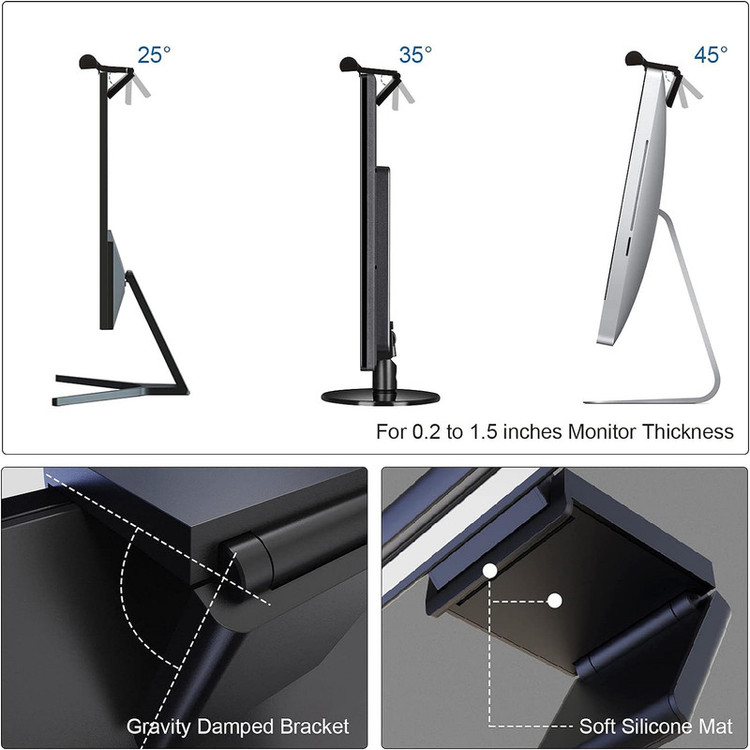 25°

35°

45°

For 0.2 to 1.5 inches Monitor Thickness

Gravity Damped Bracket

Soft Silicone Mat